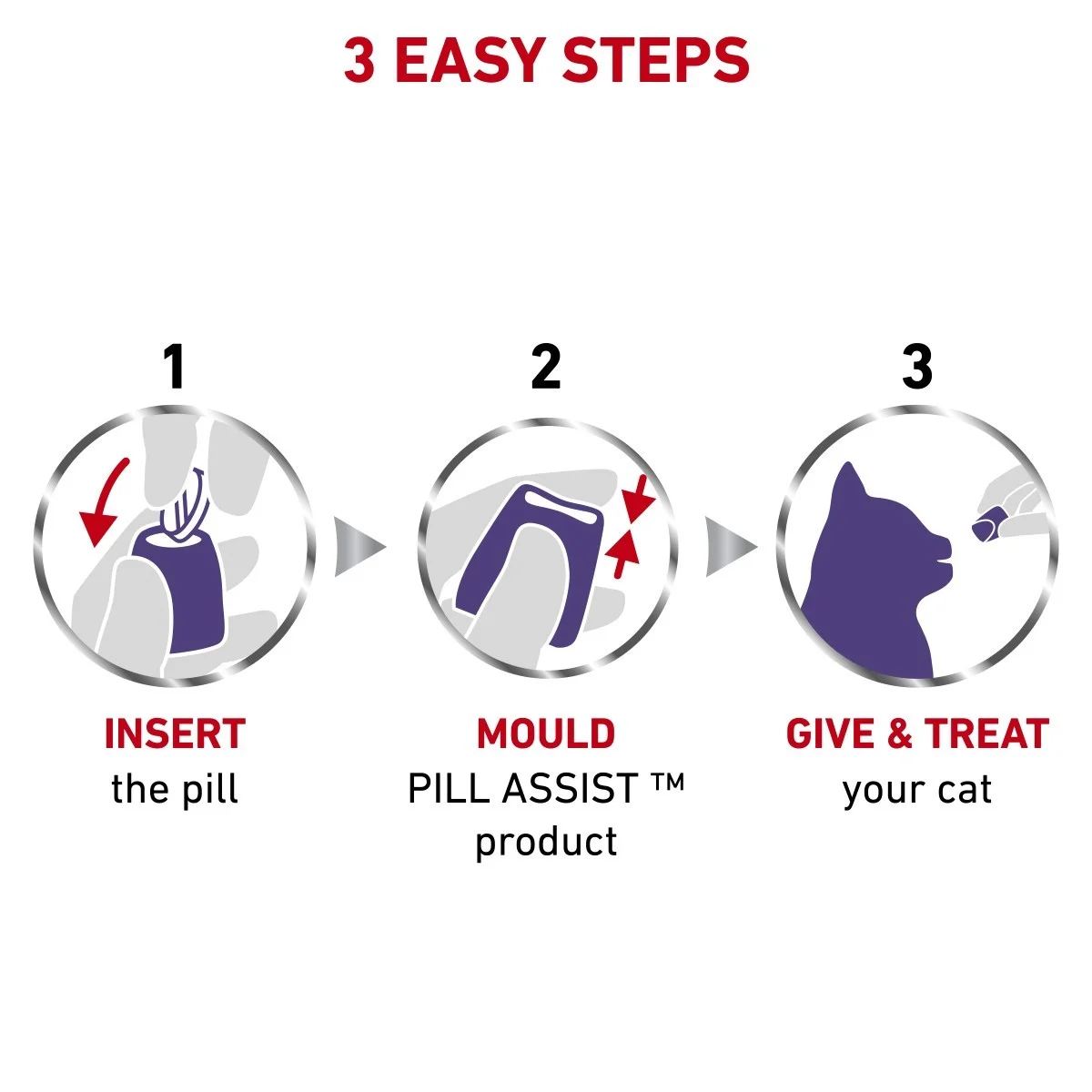 3 EASY STEPS

1

INSERT
the pill

2

MOULD
PILL ASSIST ™
product

3

GIVE & TREAT
your cat